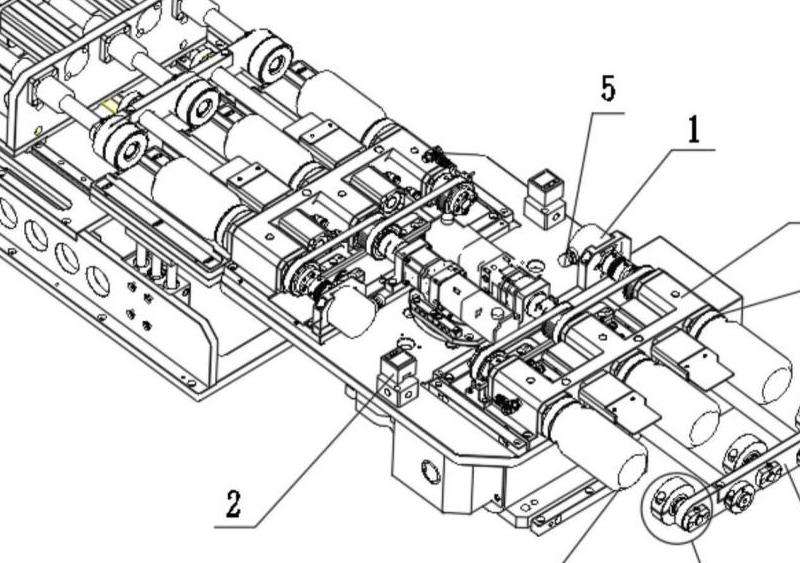 5
1
2